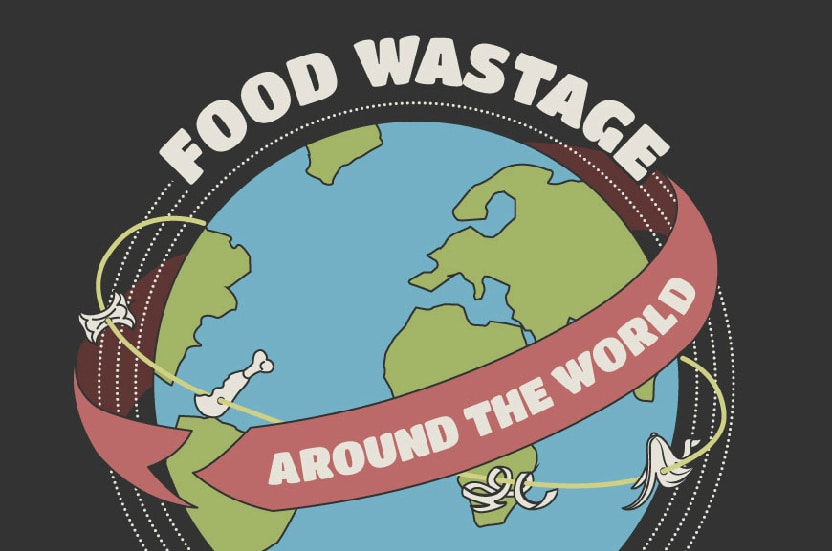 FOOD WASTAGE

AROUND THE WORLD